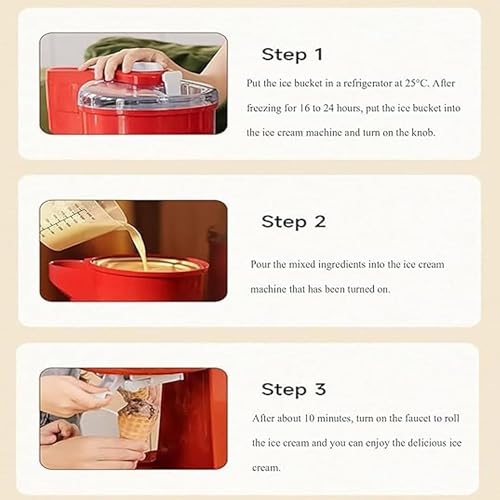 Step 1

Put the ice bucket in a refrigerator at 25°C. After freezing for 16 to 24 hours, put the ice bucket into the ice cream machine and turn on the knob.

Step 2

Pour the mixed ingredients into the ice cream machine that has been turned on.

Step 3

After about 10 minutes, turn on the faucet to roll the ice cream and you can enjoy the delicious ice cream.