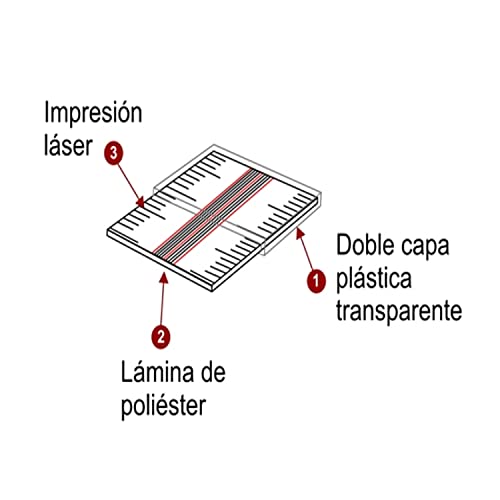 Impresión láser

3

Doble capa plástica transparente

1

2

Lámina de poliéster