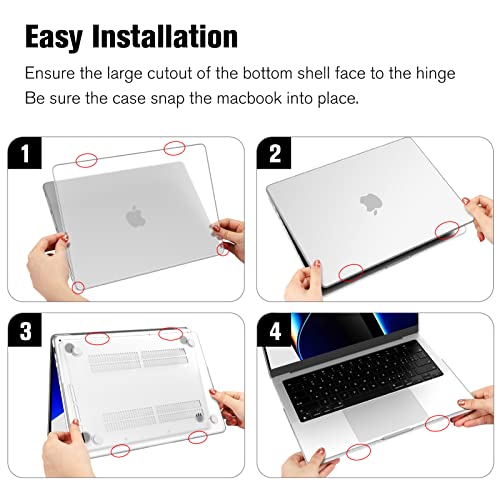 Easy Installation

Ensure the large cutout of the bottom shell face to the hinge
Be sure the case snap the macbook into place.

1

2

3

4