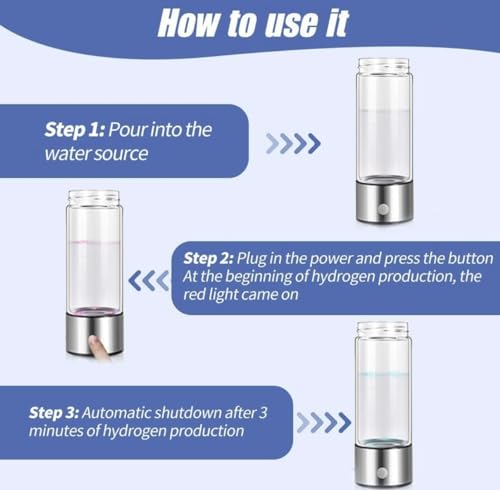 How to use it

Step 1: Pour into the water source

Step 2: Plug in the power and press the button At the beginning of hydrogen production, the red light came on

Step 3: Automatic shutdown after 3 minutes of hydrogen production