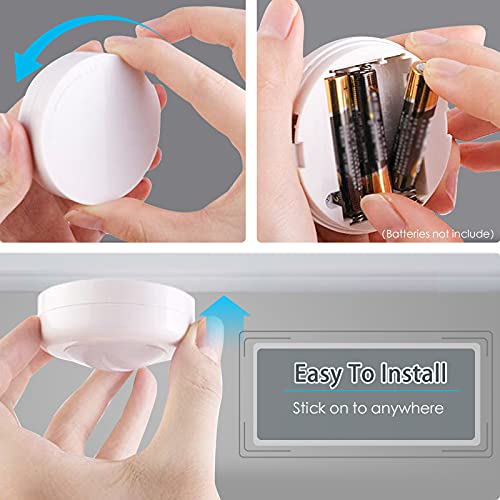 (Batteries not include)

Easy To Install

Stick on to anywhere