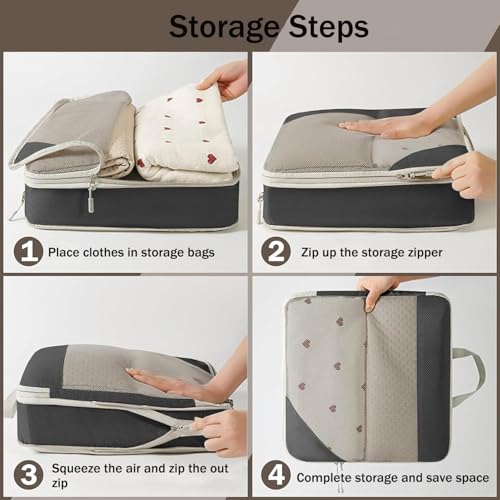 Storage Steps

1 Place clothes in storage bags

2 Zip up the storage zipper

3 Squeeze the air and zip the out zip

4 Complete storage and save space