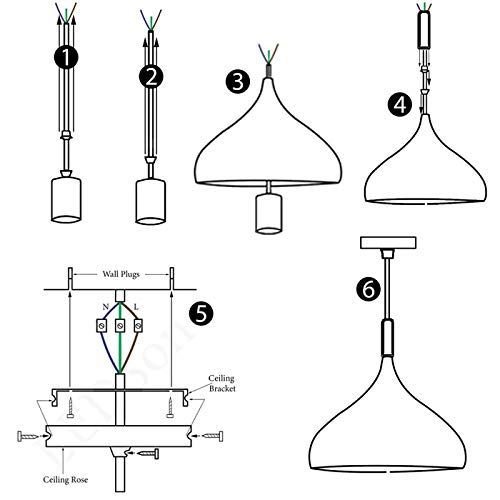 1
2
3
4
Wall Plugs
N
L
5
Ceiling Bracket
Ceiling Rose
6