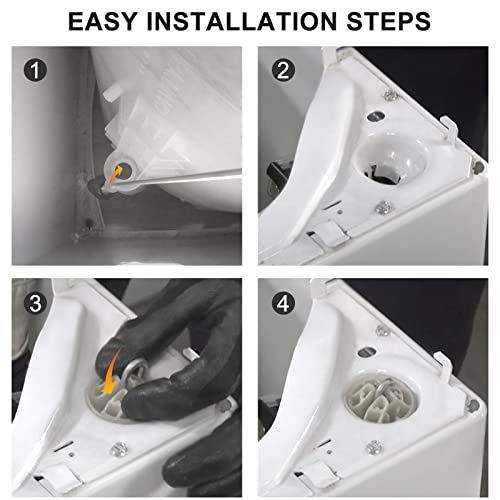 EASY INSTALLATION STEPS

1

2

3

4