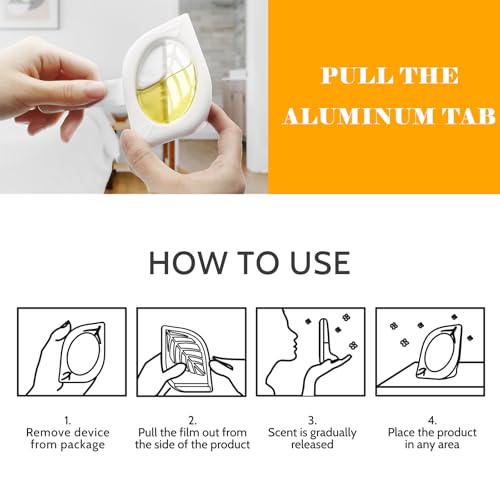 PULL THE ALUMINUM TAB

HOW TO USE

1.
Remove device from package

2.
Pull the film out from the side of the product

3.
Scent is gradually released

4.
Place the product in any area