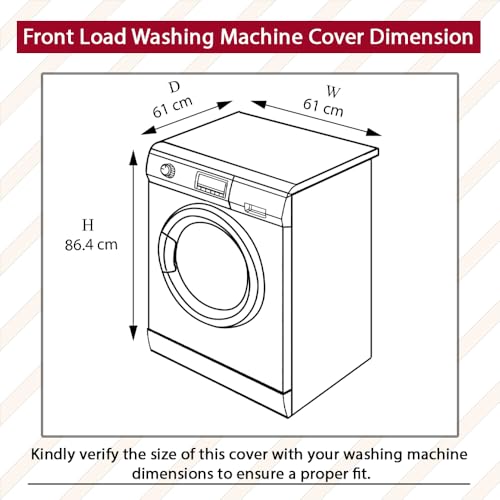 Front Load Washing Machine Cover Dimension

D
61 cm

W
61 cm

H
86.4 cm

Kindly verify the size of this cover with your washing machine dimensions to ensure a proper fit.