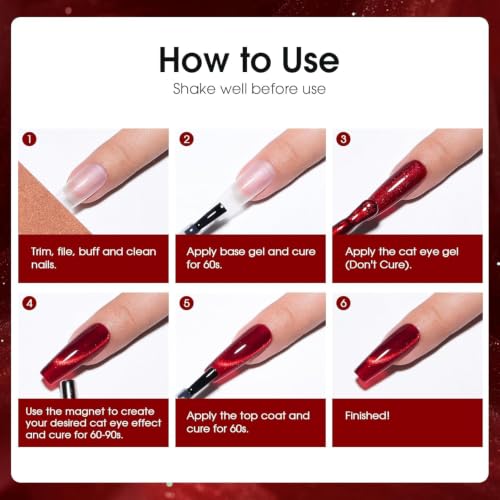 How to Use
Shake well before use

1
Trim, file, buff and clean nails.

2
Apply base gel and cure for 60s.

3
Apply the cat eye gel (Don't Cure).

4
Use the magnet to create your desired cat eye effect and cure for 60-90s.

5
Apply the top coat and cure for 60s.

6
Finished!