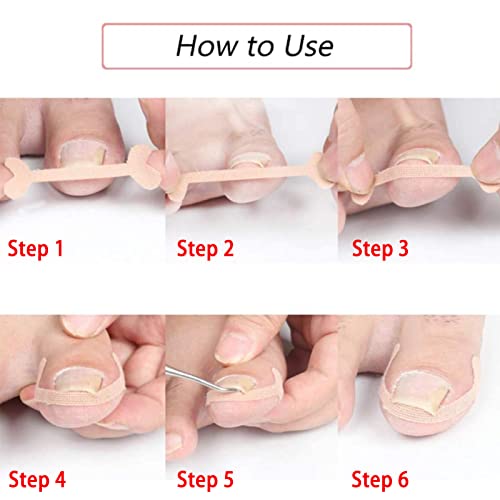 How to Use

Step 1

Step 2

Step 3

Step 4

Step 5

Step 6