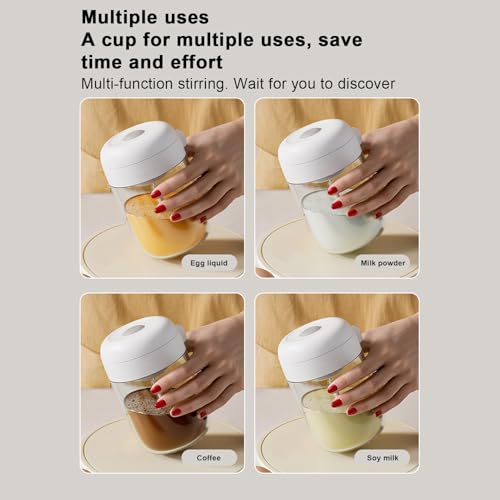 Multiple uses
A cup for multiple uses, save time and effort
Multi-function stirring. Wait for you to discover

Egg liquid

Milk powder

Coffee

Soy milk