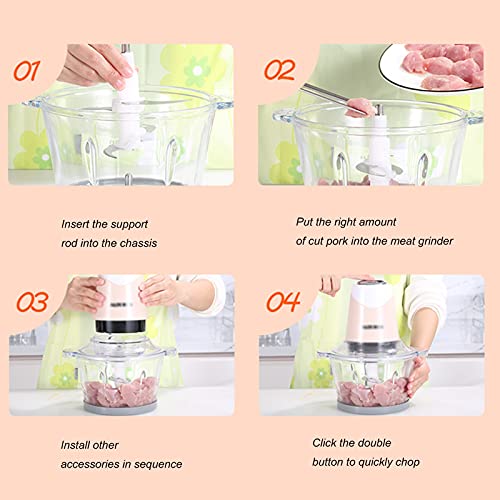 01

Insert the support rod into the chassis

02

Put the right amount of cut pork into the meat grinder

03

Install other accessories in sequence

04

Click the double button to quickly chop