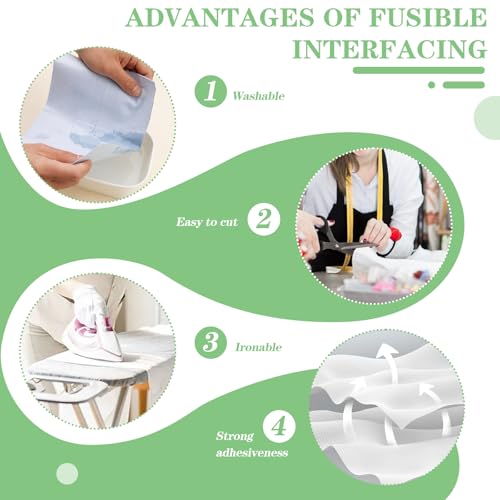 ADVANTAGES OF FUSIBLE INTERFACING

1 Washable

Easy to cut 2

3 Ironable

Strong adhesiveness 4