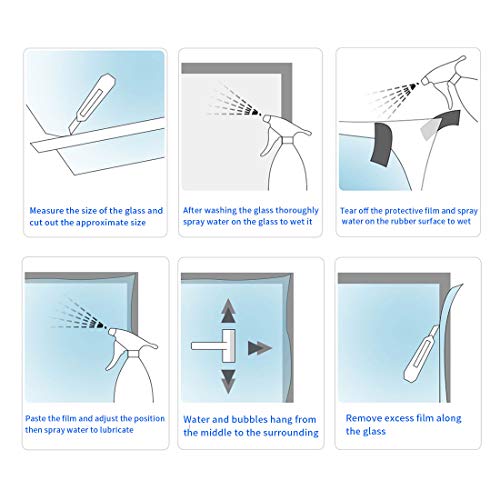 Measure the size of the glass and cut out the approximate size

After washing the glass thoroughly spray water on the glass to wet it

Tear off the protective film and spray water on the rubber surface to wet

Paste the film and adjust the position then spray water to lubricate

Water and bubbles hang from the middle to the surrounding

Remove excess film along the glass