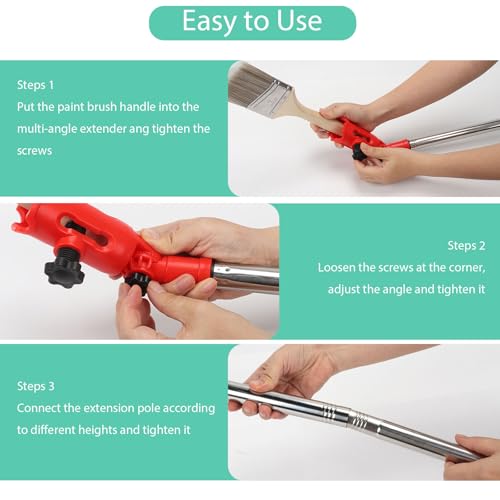 Easy to Use

Steps 1
Put the paint brush handle into the multi-angle extender ang tighten the screws

Steps 2
Loosen the screws at the corner, adjust the angle and tighten it

Steps 3
Connect the extension pole according to different heights and tighten it