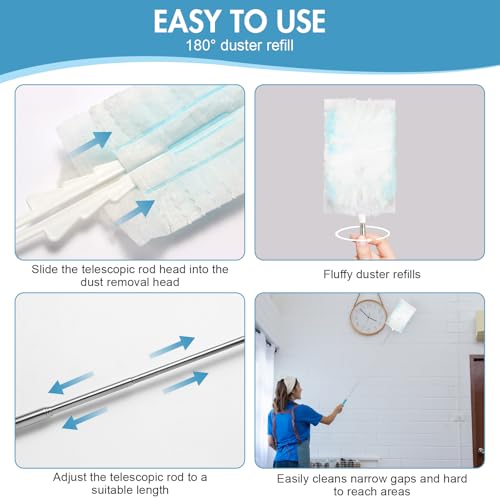 EASY TO USE
180° duster refill

Slide the telescopic rod head into the dust removal head

Fluffy duster refills

Adjust the telescopic rod to a suitable length

Easily cleans narrow gaps and hard to reach areas