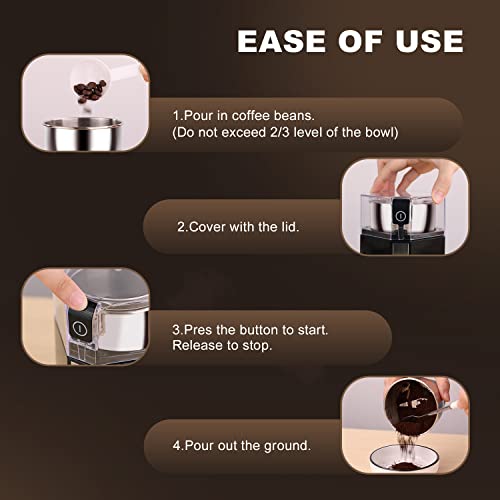 EASE OF USE

1.Pour in coffee beans.
(Do not exceed 2/3 level of the bowl)

2.Cover with the lid.

3.Pres the button to start.
Release to stop.

4.Pour out the ground.