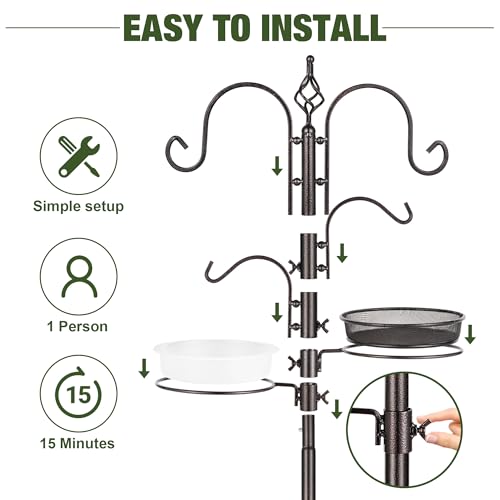 EASY TO INSTALL

Simple setup

1 Person

15

15 Minutes