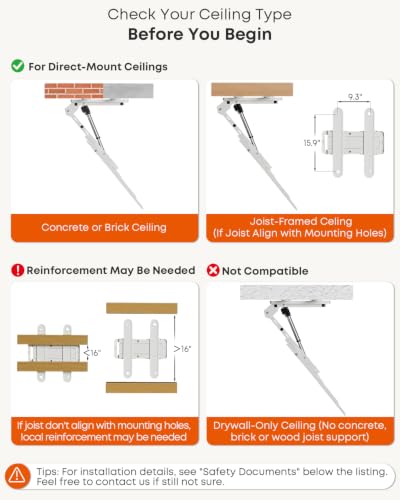 Check Your Ceiling Type
Before You Begin

For Direct-Mount Ceilings

Concrete or Brick Ceiling

9.3"

15.9"

Joist-Framed Celing
(If Joist Align with Mounting Holes)

Reinforcement May Be Needed

<16"

>16"

If joist don't align with mounting holes, local reinforcement may be needed

Not Compatible

Drywall-Only Ceiling (No concrete, brick or wood joist support)

Tips: For installation details, see "Safety Documents" below the listing. Feel free to contact us if still not sure.