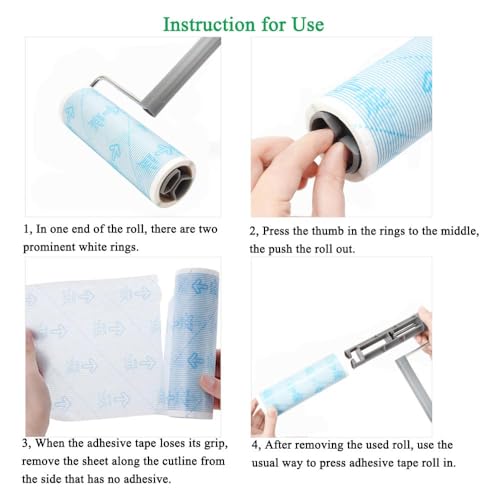 Instruction for Use

1, In one end of the roll, there are two prominent white rings.

2, Press the thumb in the rings to the middle, the push the roll out.

3, When the adhesive tape loses its grip, remove the sheet along the cutline from the side that has no adhesive.

4, After removing the used roll, use the usual way to press adhesive tape roll in.