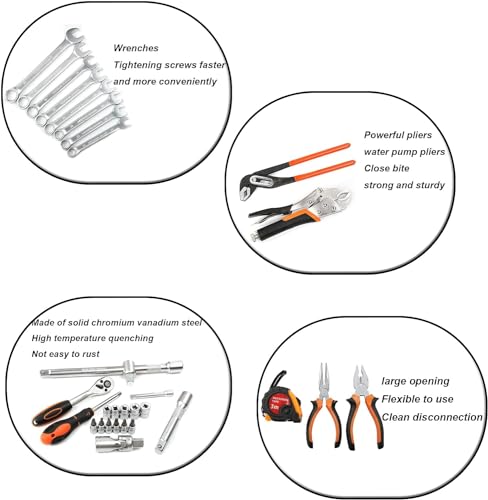 Wrenches
Tightening screws faster
and more conveniently

Powerful pliers
water pump pliers
Close bite
strong and sturdy

Made of solid chromium vanadium steel
High temperature quenching
Not easy to rust

3m

large opening
Flexible to use
Clean disconnection