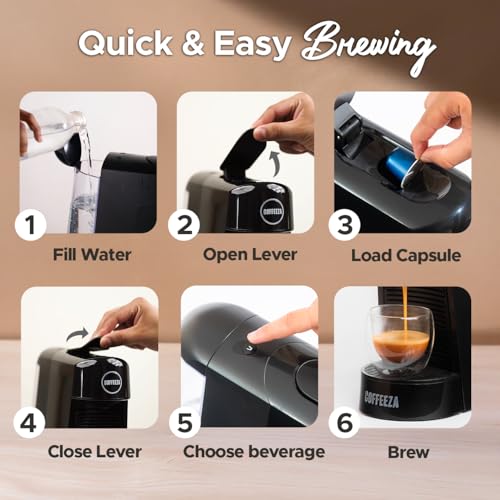 Quick & Easy Brewing

1
Fill Water

COFFEEZA
2
Open Lever

3
Load Capsule

COFFEEZA
4
Close Lever

5
Choose beverage

COFFEEZA
6
Brew