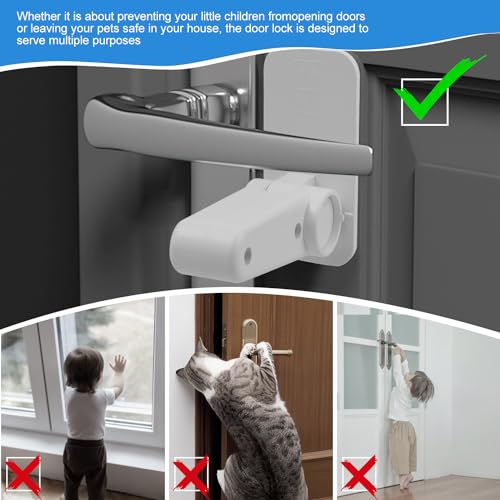 Whether it is about preventing your little children fromopening doors or leaving your pets safe in your house, the door lock is designed to serve multiple purposes