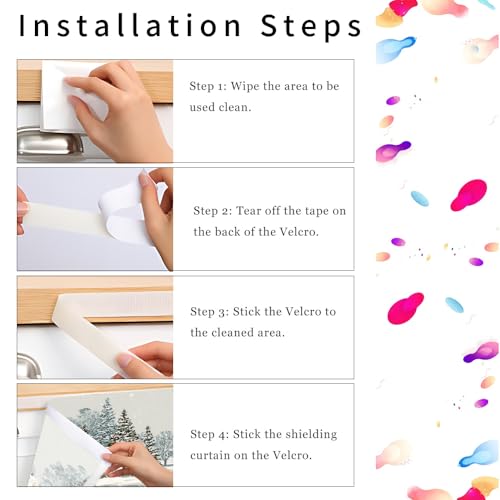 Installation Steps

Step 1: Wipe the area to be used clean.

Step 2: Tear off the tape on the back of the Velcro.

Step 3: Stick the Velcro to the cleaned area.

Step 4: Stick the shielding curtain on the Velcro.