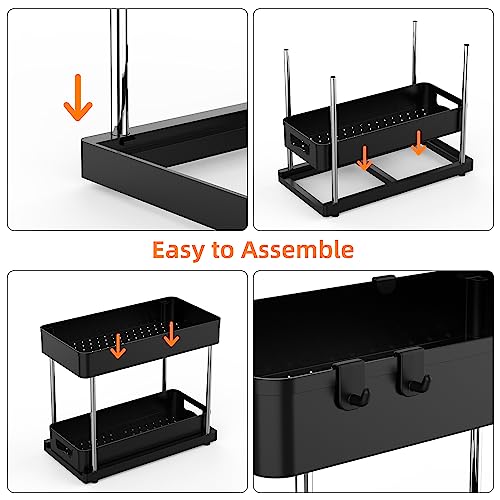 Easy to Assemble