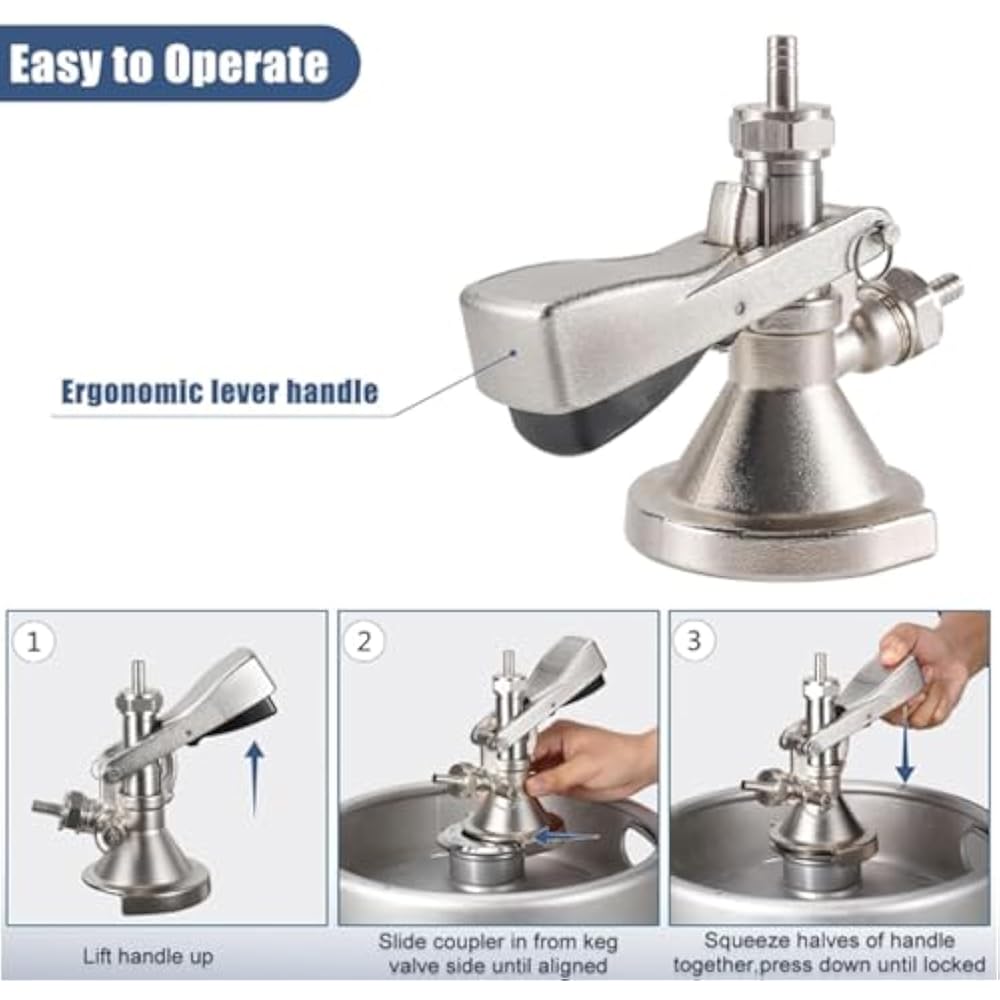 Easy to Operate

Ergonomic lever handle

1

Lift handle up

2

Slide coupler in from keg valve side until aligned

3

Squeeze halves of handle together,press down until locked