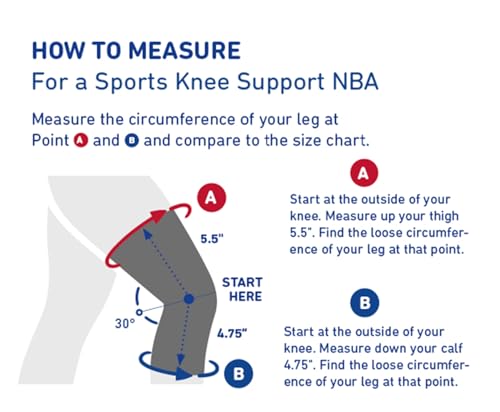 HOW TO MEASURE
For a Sports Knee Support NBA

Measure the circumference of your leg at Point A and B and compare to the size chart.

A
5.5"
START HERE
30°
4.75"
B

A

Start at the outside of your knee. Measure up your thigh 5.5". Find the loose circumference of your leg at that point.

B

Start at the outside of your knee. Measure down your calf 4.75". Find the loose circumference of your leg at that point.