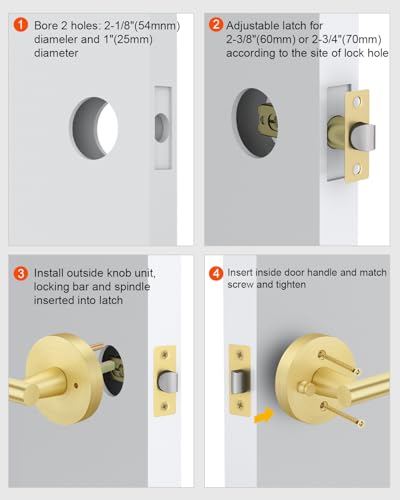 1 Bore 2 holes: 2-1/8"(54mnm) diameler and 1"(25mm) diameter

2 Adjustable latch for 2-3/8"(60mm) or 2-3/4"(70mm) according to the site of lock hole

3 Install outside knob unit, locking bar and spindle inserted into latch

4 Insert inside door handle and match screw and tighten