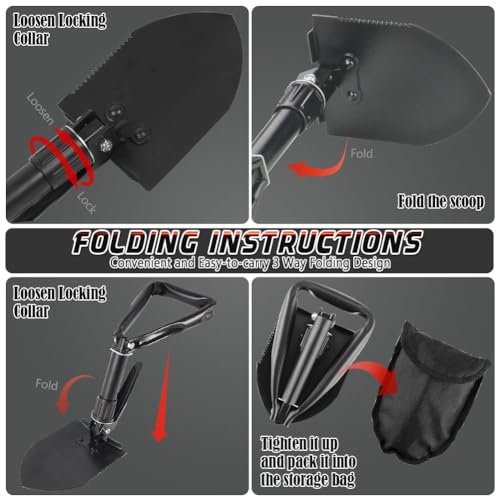 Loosen Locking Collar

Loosen

Lock

Fold

Fold the scoop

FOLDING INSTRUCTIONS

Convenient and Easy-to-carry 3 Way Folding Design

Loosen Locking Collar

Fold

Tighten it up and pack it into the storage bag