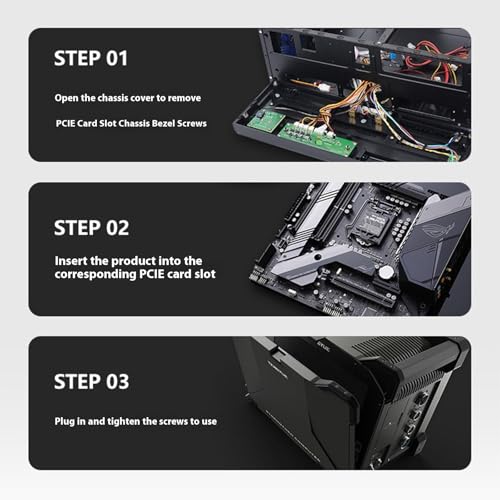 STEP 01

Open the chassis cover to remove

PCIE Card Slot Chassis Bezel Screws

STEP 02

Insert the product into the corresponding PCIE card slot

STEP 03

Plug in and tighten the screws to use