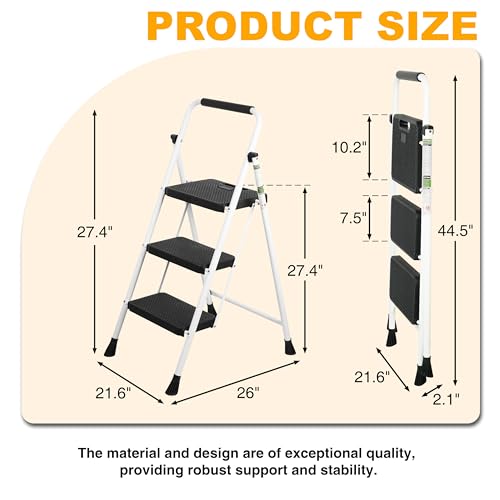 PRODUCT SIZE

27.4"

27.4"

21.6"

26"

10.2"

7.5"

44.5"

21.6"

2.1"

The material and design are of exceptional quality, providing robust support and stability.