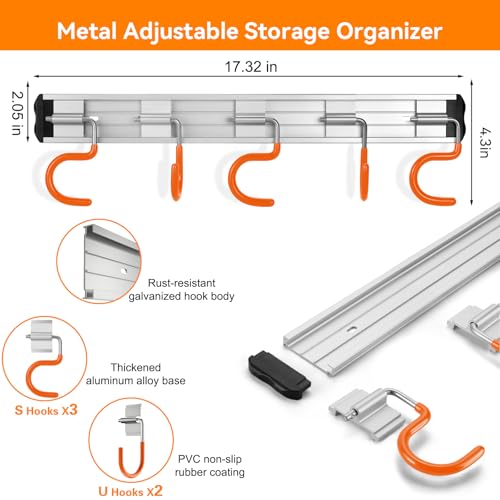 Metal Adjustable Storage Organizer

17.32 in

2.05 in

4.3in

Rust-resistant galvanized hook body

Thickened aluminum alloy base

S Hooks x3

PVC non-slip rubber coating

U Hooks x2