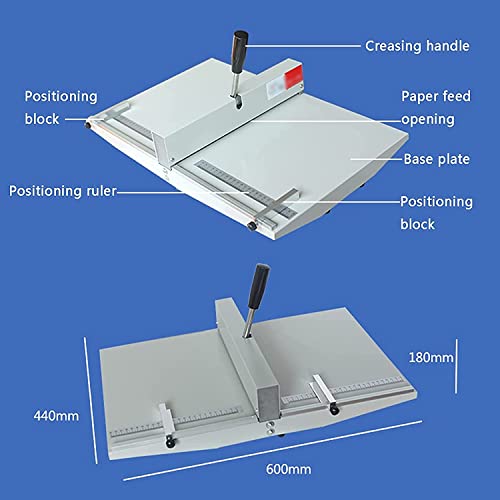 Creasing handle

Positioning block

Paper feed opening

Base plate

Positioning ruler

Positioning block

180mm

440mm

600mm