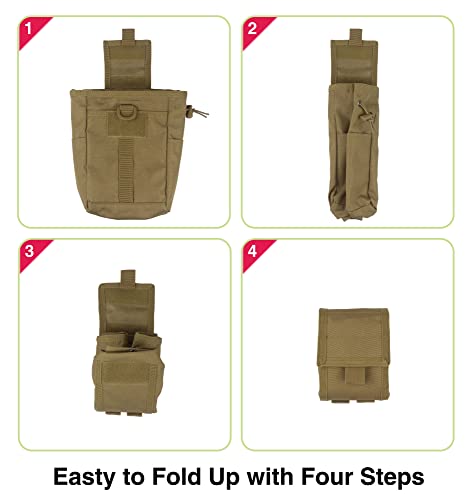 1

2

3

4

Easty to Fold Up with Four Steps