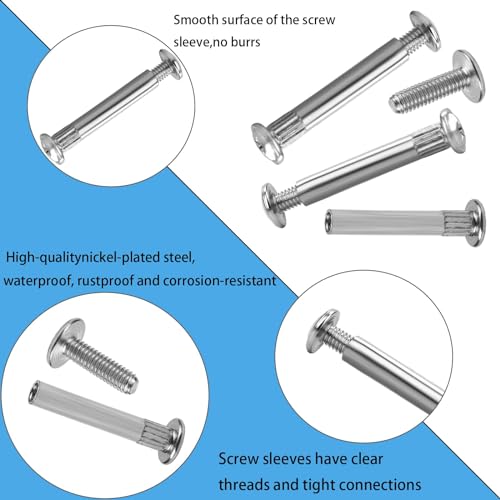 Smooth surface of the screw sleeve,no burrs

High-qualitynickel-plated steel, waterproof, rustproof and corrosion-resistant

Screw sleeves have clear threads and tight connections