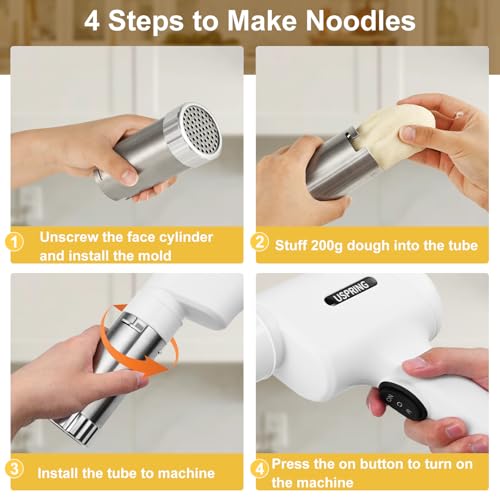 4 Steps to Make Noodles

1 Unscrew the face cylinder and install the mold

2 Stuff 200g dough into the tube

3 Install the tube to machine

USPRING

ON

4 Press the on button to turn on the machine