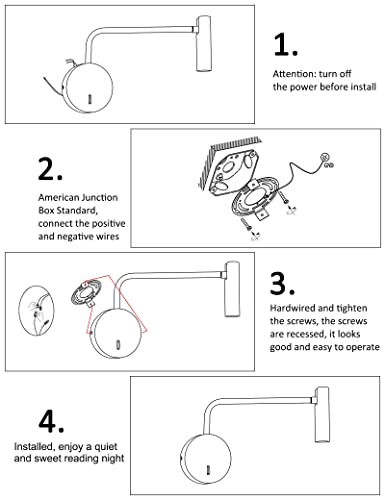 1.

Attention: turn off the power before install

2.

American Junction Box Standard, connect the positive and negative wires

3.

Hardwired and tighten the screws, the screws are recessed, it looks good and easy to operate

4.

Installed, enjoy a quiet and sweet reading night