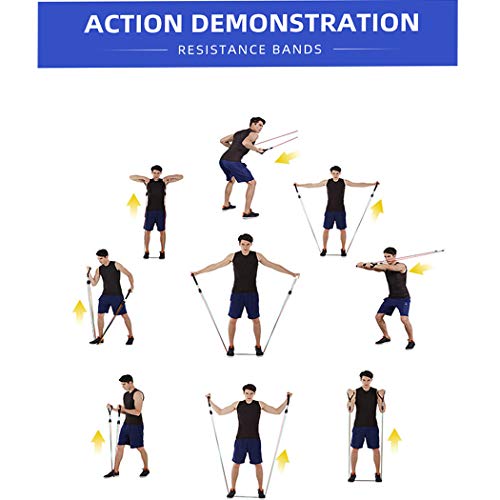 ACTION DEMONSTRATION
RESISTANCE BANDS