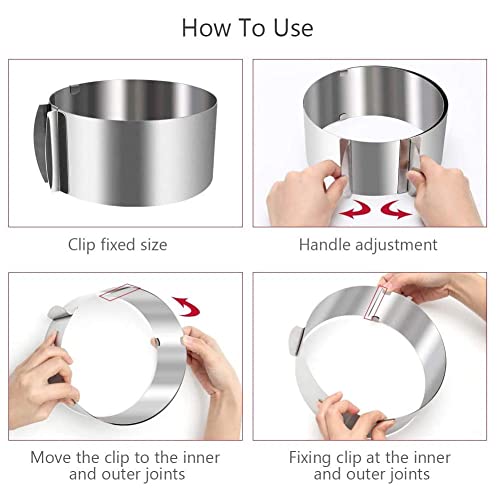 How To Use

Clip fixed size

Handle adjustment

Move the clip to the inner and outer joints

Fixing clip at the inner and outer joints