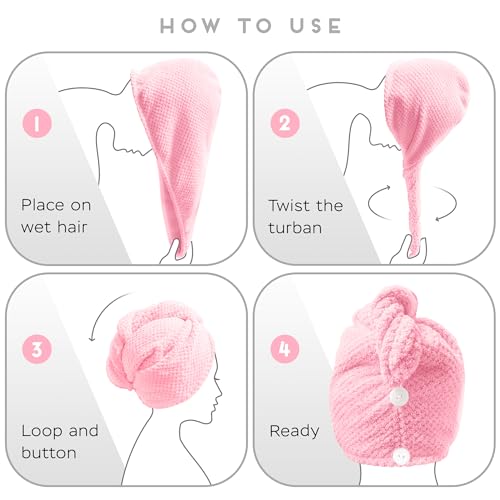 HOW TO USE

1

Place on wet hair

2

Twist the turban

3

Loop and button

4

Ready