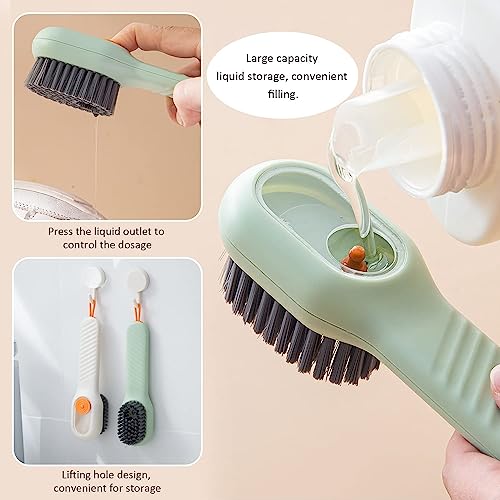 Large capacity liquid storage, convenient filling.

Press the liquid outlet to control the dosage

Lifting hole design, convenient for storage