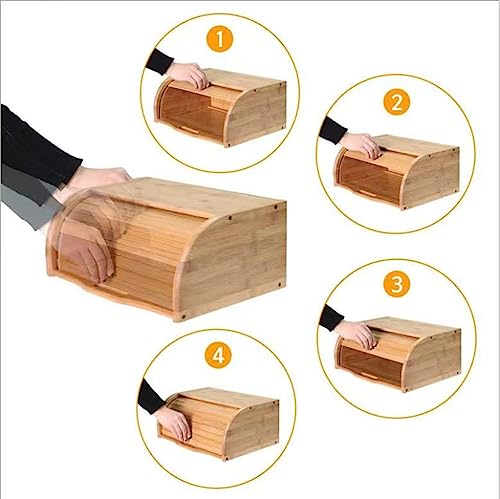 1
2
3
4