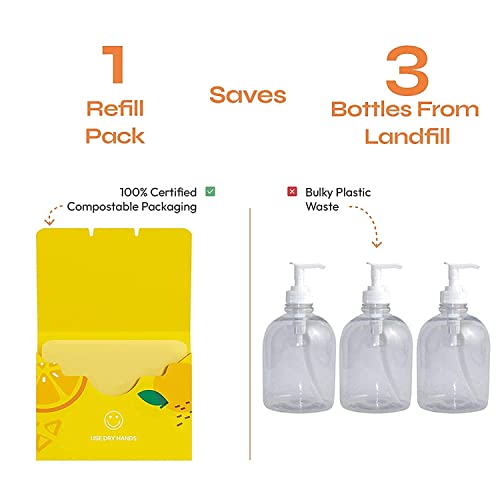 1
Refill
Pack

Saves

3
Bottles From
Landfill

100% Certified
Compostable Packaging

Bulky Plastic
Waste

USE DRY HANDS