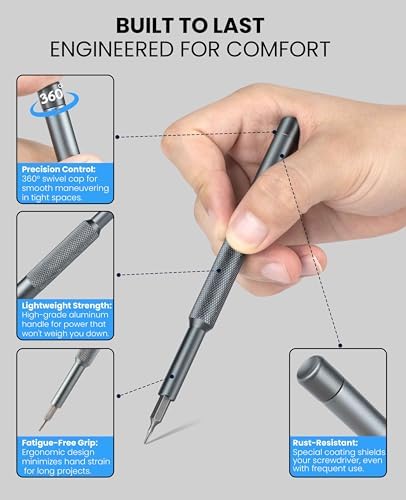 BUILT TO LAST
ENGINEERED FOR COMFORT

360°

Precision Control:
360° swivel cap for smooth maneuvering in tight spaces.

Lightweight Strength:
High-grade aluminum handle for power that won't weigh you down.

Fatigue-Free Grip:
Ergonomic design minimizes hand strain for long projects.

Rust-Resistant:
Special coating shields your screwdriver, even with frequent use.