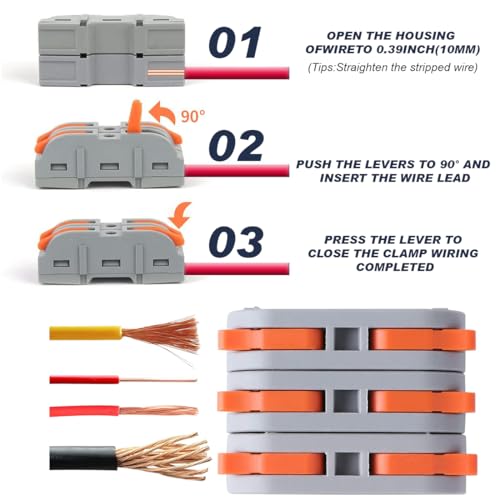 01

OPEN THE HOUSING OFWIRETO 0.39INCH(10MM)

(Tips:Straighten the stripped wire)

90°

02

PUSH THE LEVERS TO 90° AND INSERT THE WIRE LEAD

03

PRESS THE LEVER TO CLOSE THE CLAMP WIRING COMPLETED