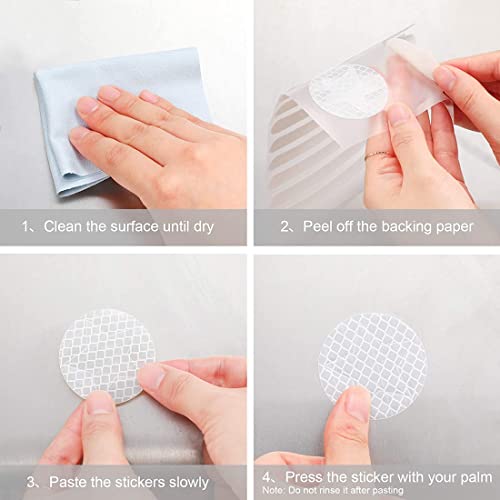 1、Clean the surface until dry

2、Peel off the backing paper

3、Paste the stickers slowly

4、Press the sticker with your palm
Note: Do not rinse it after pasting