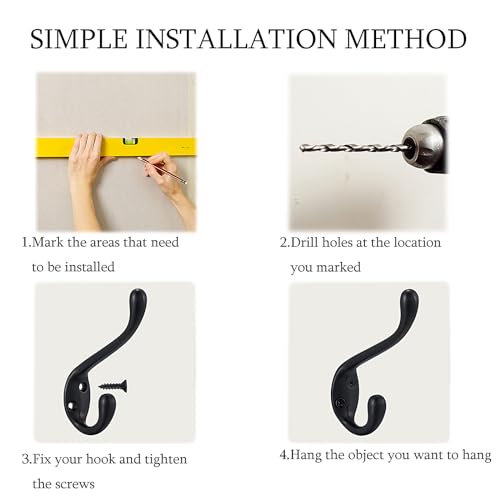 SIMPLE INSTALLATION METHOD

1.Mark the areas that need to be installed

2.Drill holes at the location you marked

3.Fix your hook and tighten the screws

4.Hang the object you want to hang