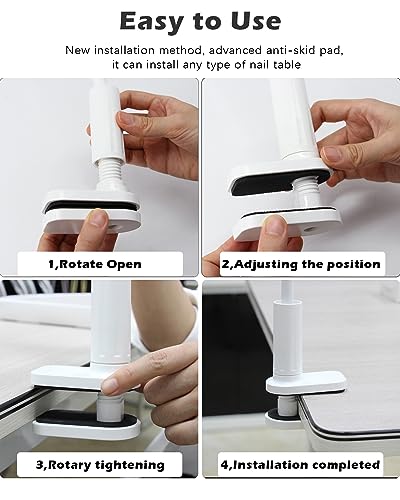 Easy to Use

New installation method, advanced anti-skid pad, it can install any type of nail table

1,Rotate Open

2,Adjusting the position

3,Rotary tightening

4,Installation completed